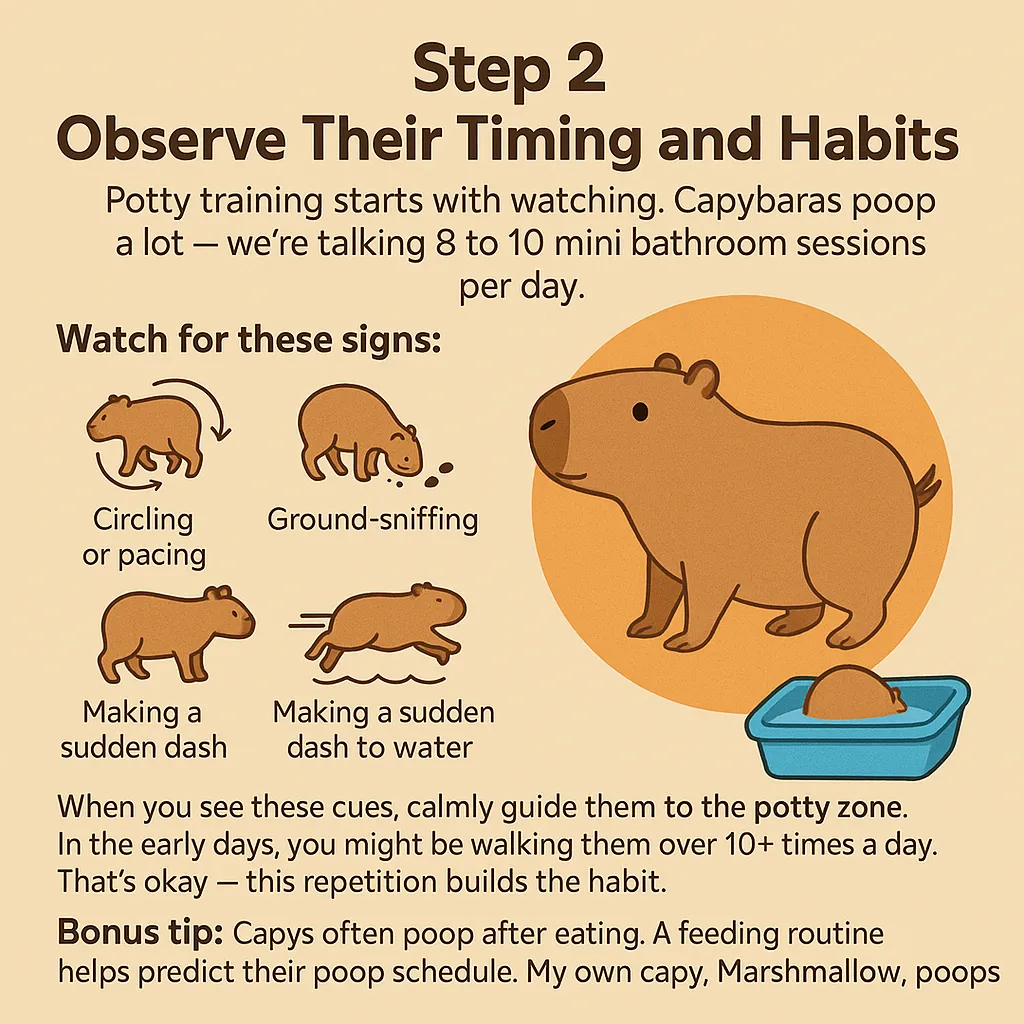 Step 2
Observe Their Timing and Habits

Potty training starts with watching. Capybaras poop a lot — we're talking 8 to 10 mini bathroom sessions per day.

Watch for these signs:

Circling or pacing

Ground-sniffing

Making a sudden dash

Making a sudden dash to water

When you see these cues, calmly guide them to the potty zone. In the early days, you might be walking them over 10+ times a day. That's okay — this repetition builds the habit.

Bonus tip: Capys often poop after eating. A feeding routine helps predict their poop schedule. My own capy, Marshmallow, poops